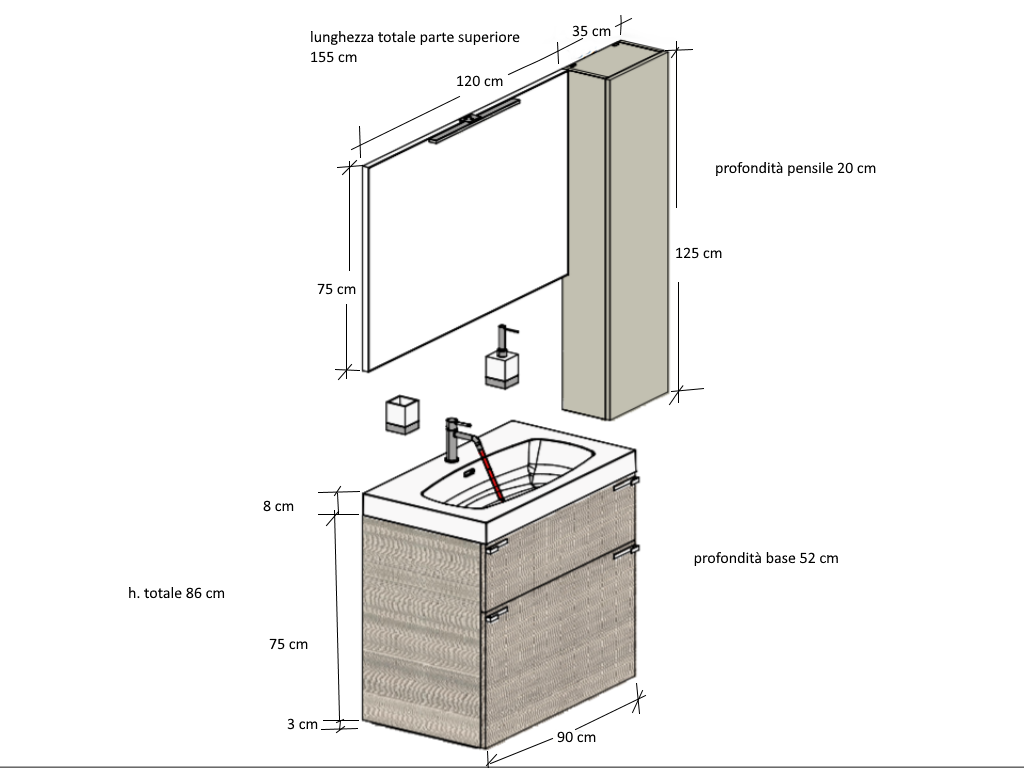 lunghezza totale parte superiore
155 cm

35 cm

120 cm

profondità pensile 20 cm

125 cm

75 cm

8 cm

profondità base 52 cm

h. totale 86 cm

75 cm

3 cm

90 cm